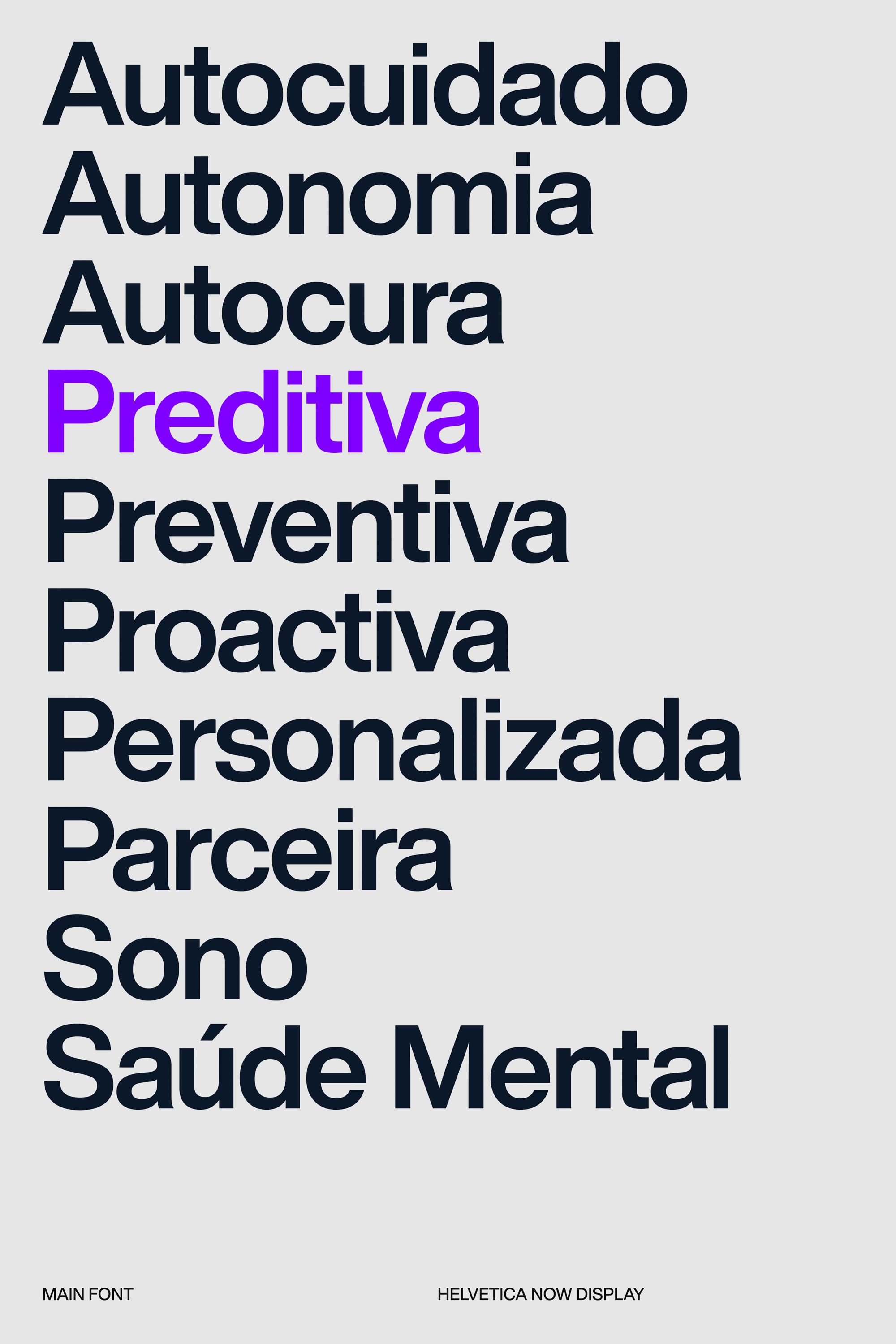 Autocuidado
Autonomia
Autocura
Preditiva
Preventiva
Proactiva
Personalizada
Parceira
Sono
Saúde Mental

MAIN FONT HELVETICA NOW DISPLAY